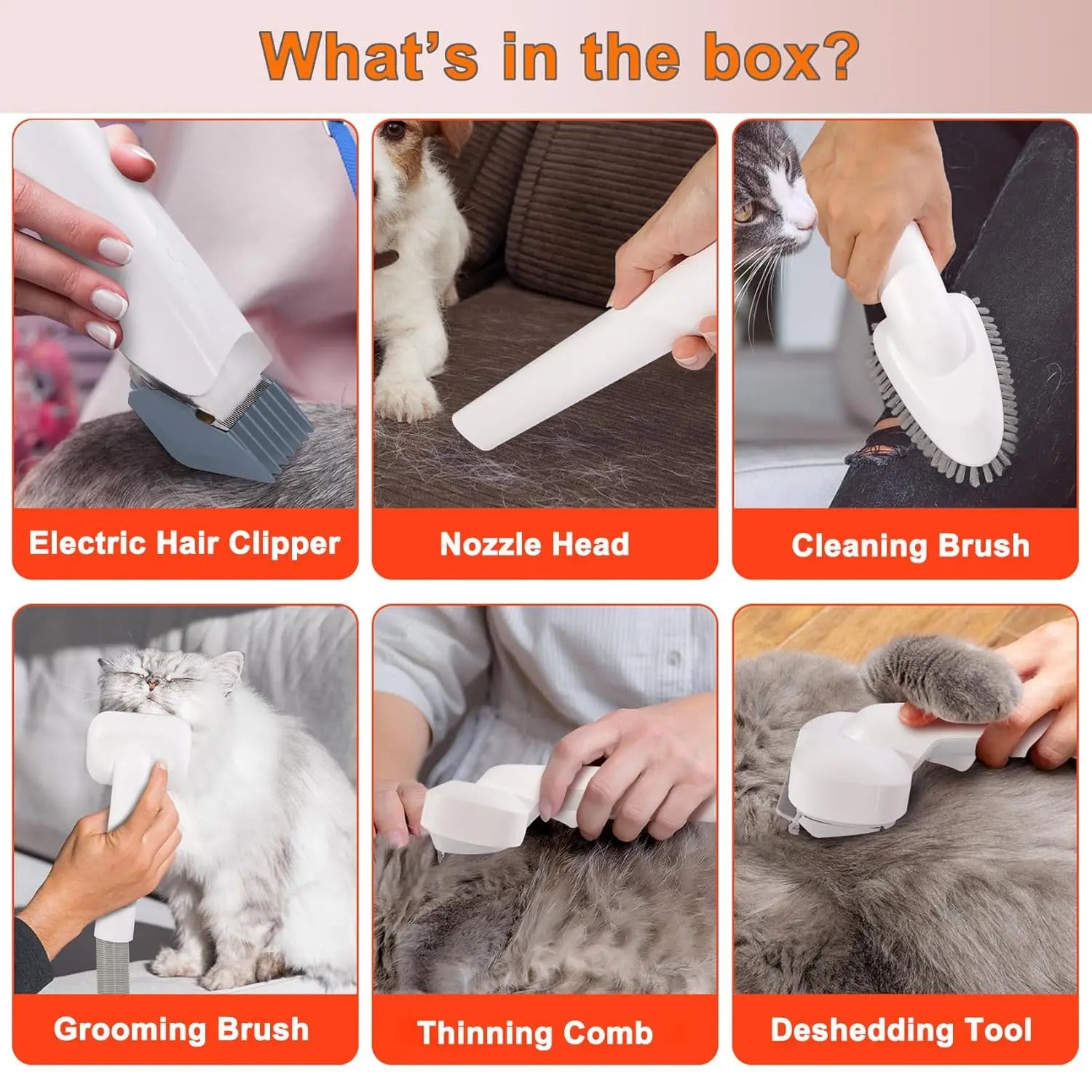 What's in the box?

Electric Hair Clipper

Nozzle Head

Cleaning Brush

Grooming Brush

Thinning Comb

Deshedding Tool